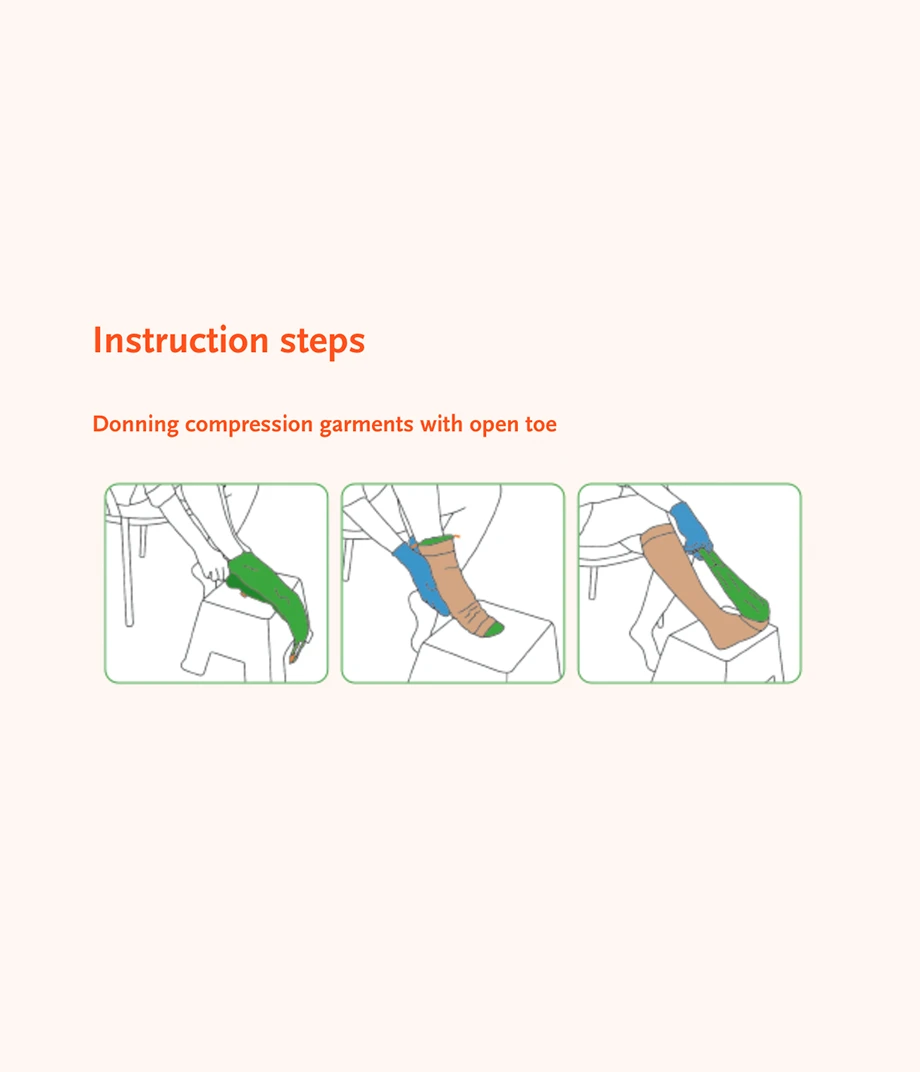 Instruction steps

Donning compression garments with open toe